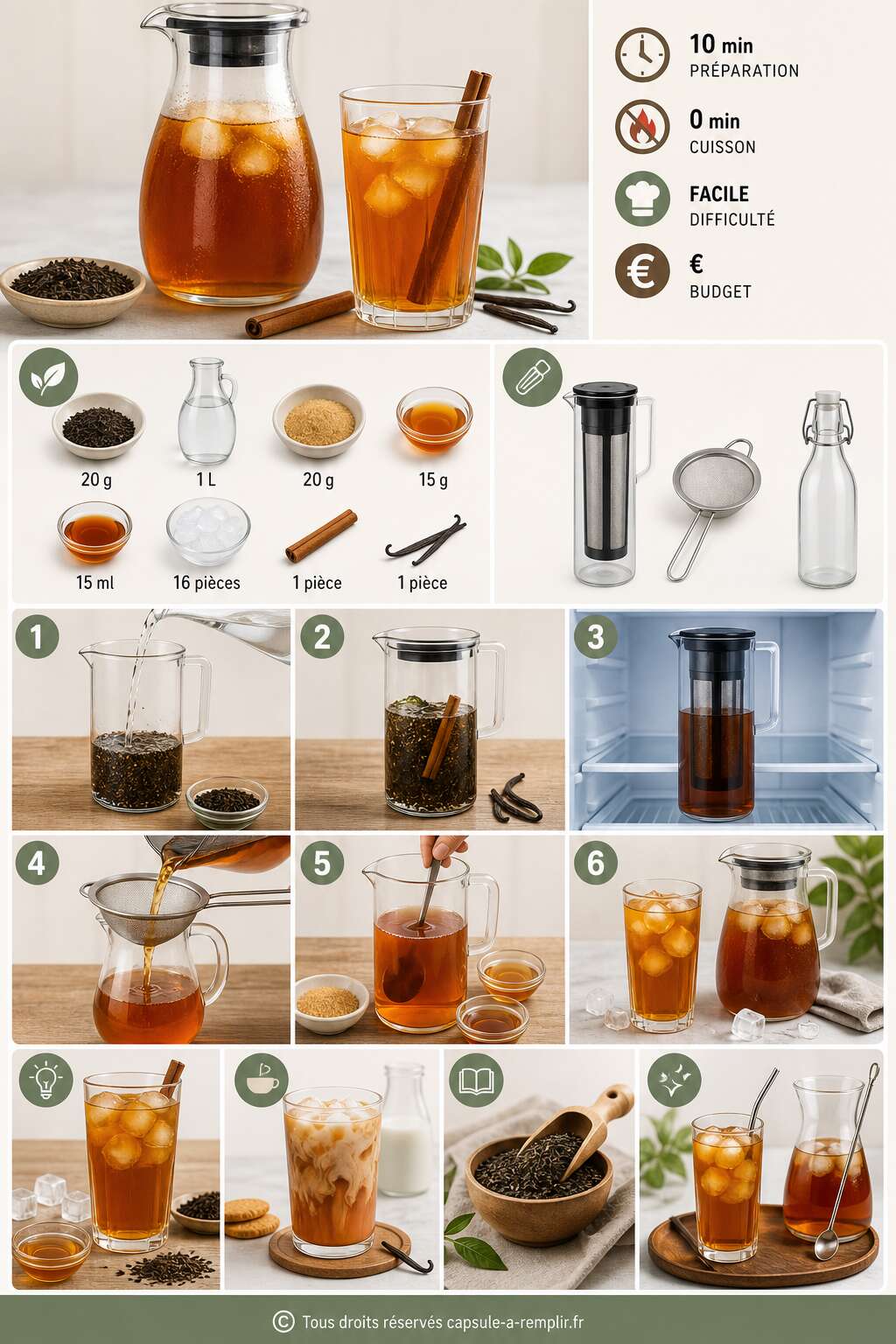 10 min
PRÉPARATION

0 min
CUISSON

FACILE
DIFFICULTÉ

€
BUDGET

20 g
1 L
20 g
15 g
15 ml
16 pièces
1 pièce
1 pièce

1
2
3
4
5
6

© Tous droits réservés capsule-a-remplir.fr